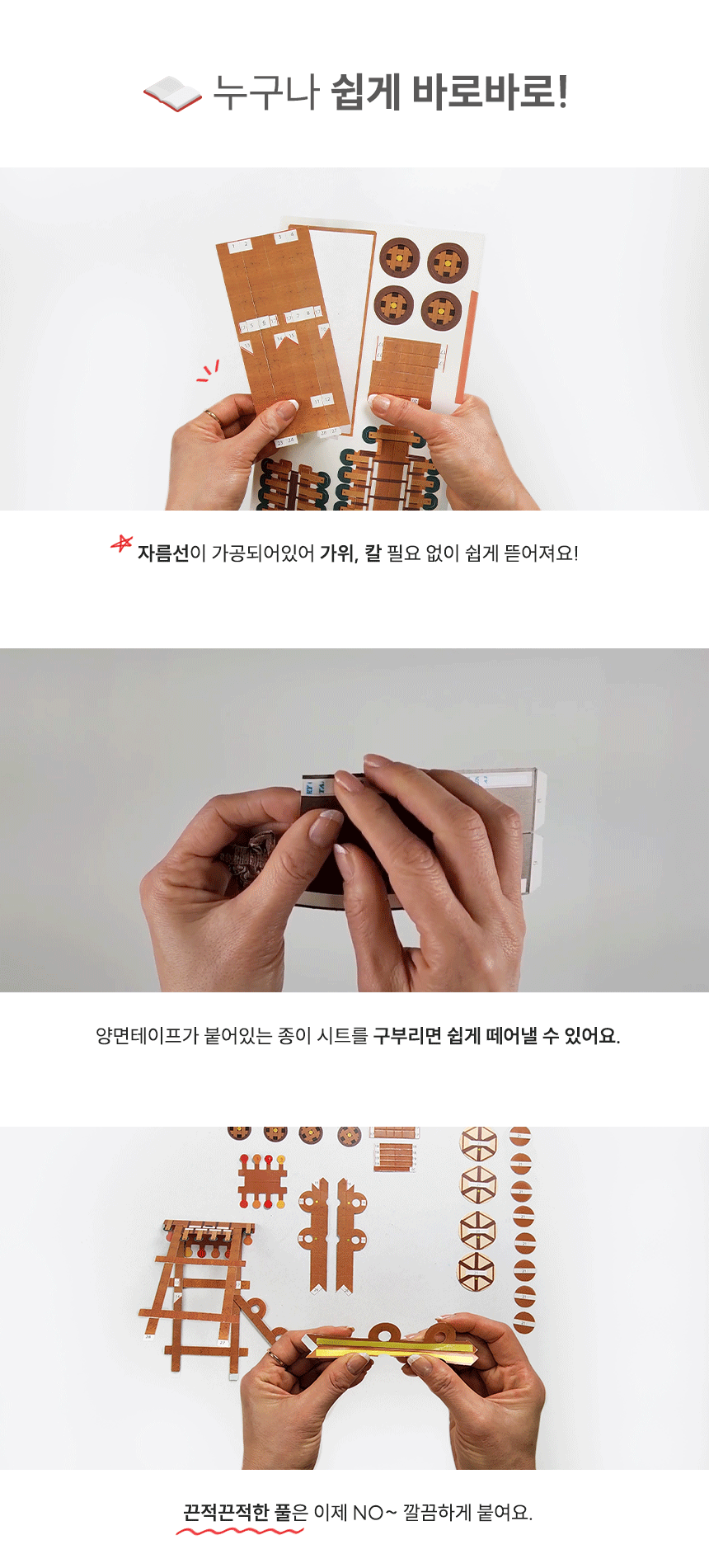 누구나 쉽게 바로바로!

자름선이 가공되어있어 가위, 칼 필요 없이 쉽게 뜯어져요!

양면테이프가 붙어있는 종이 시트를 구부리면 쉽게 떼어낼 수 있어요.

끈적끈적한 풀은 이제 NO~ 깔끔하게 붙여요.